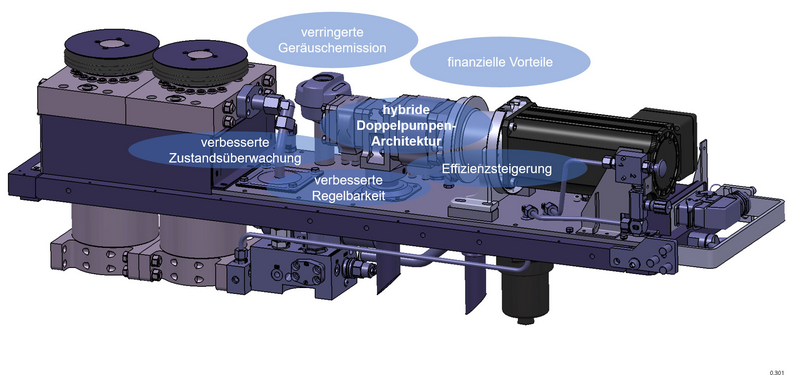 verringerte Geräuschemission

finanzielle Vorteile

hybride Doppelpumpen-Architektur

verbesserte Zustandsüberwachung

Effizienzsteigerung

verbesserte Regelbarkeit

0.301